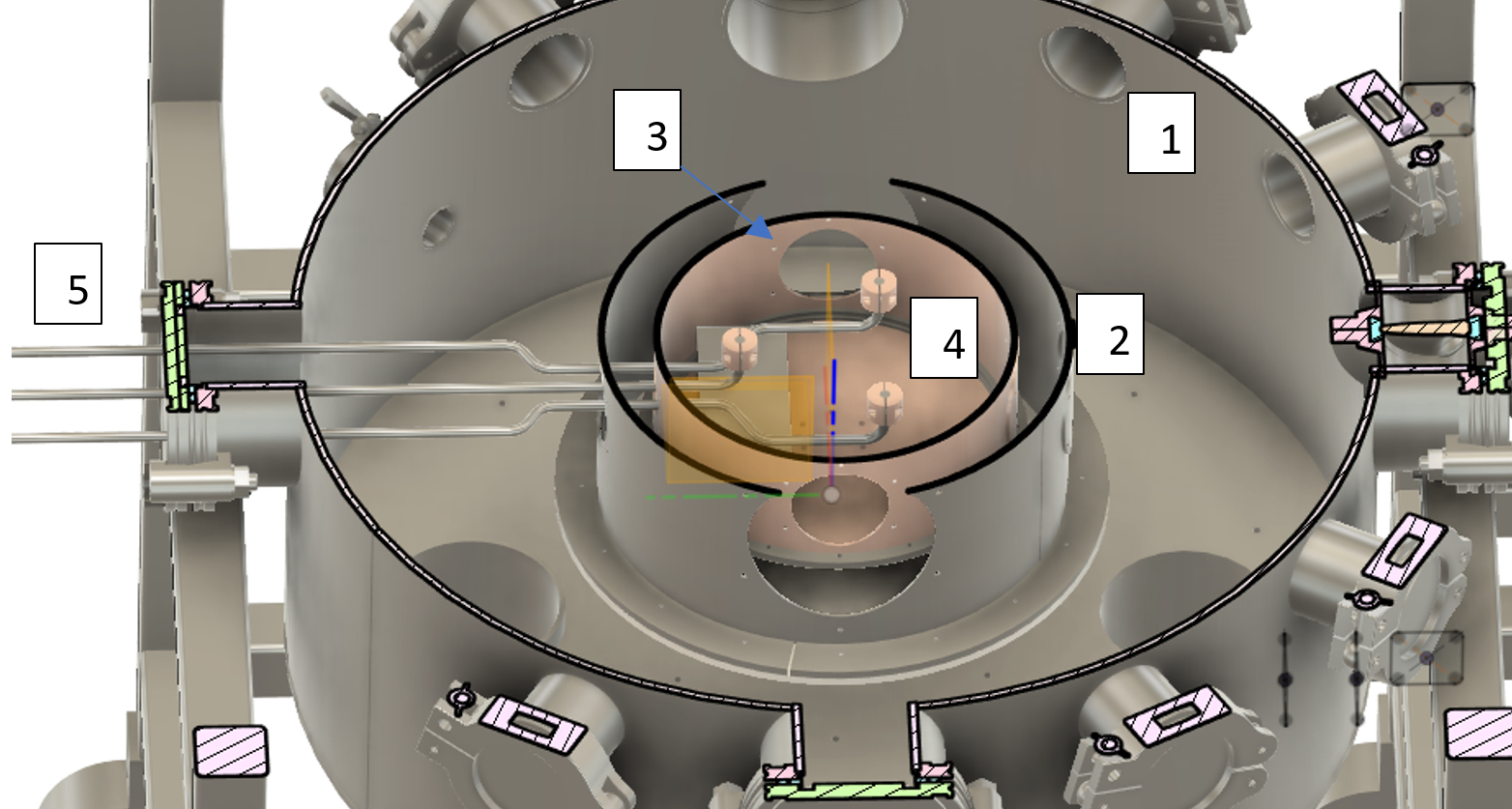 3

1

5

4

2